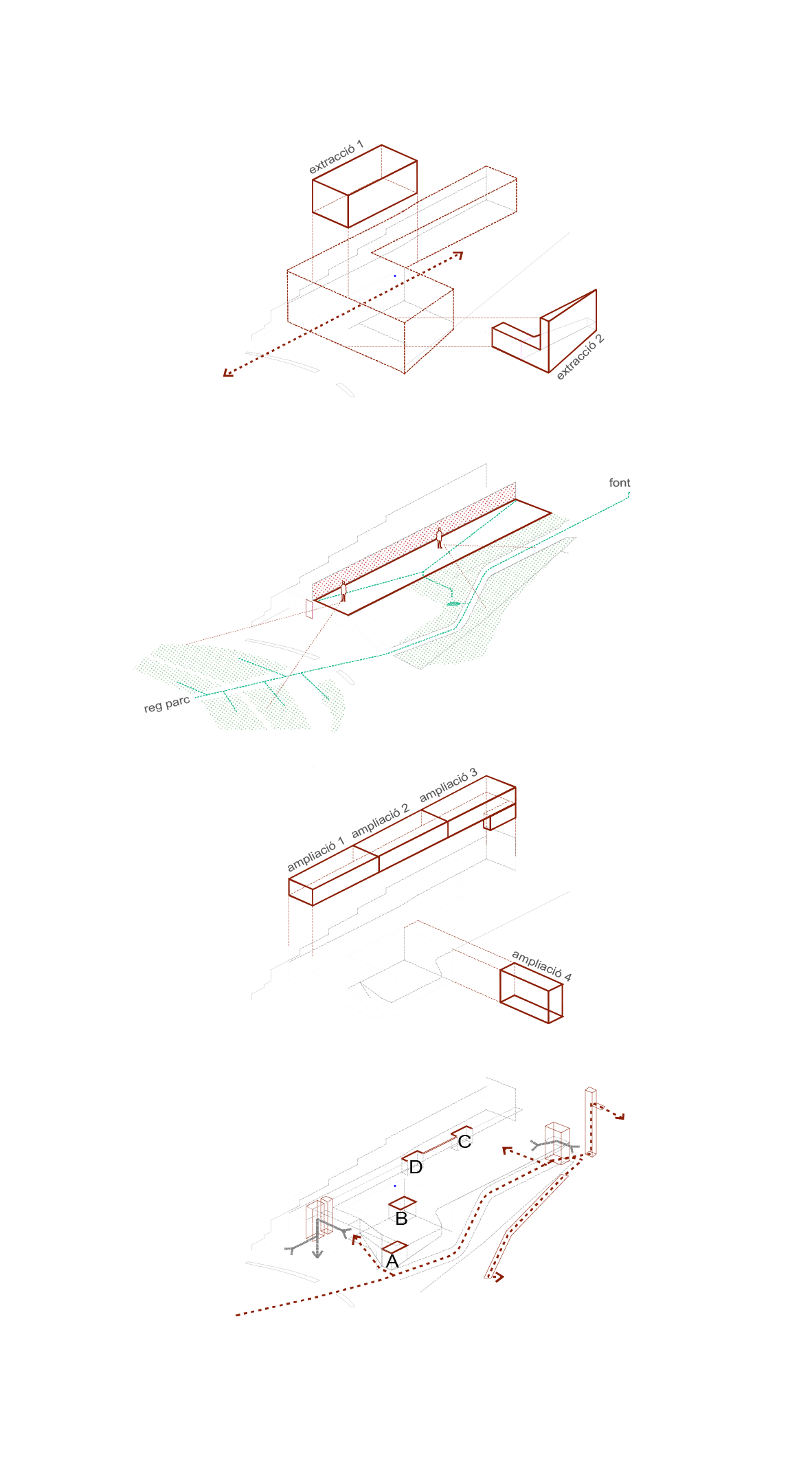 extracció 1

extracció 2

font

reg parc

ampliació 1

ampliació 2

ampliació 3

ampliació 4

C

D

B

A